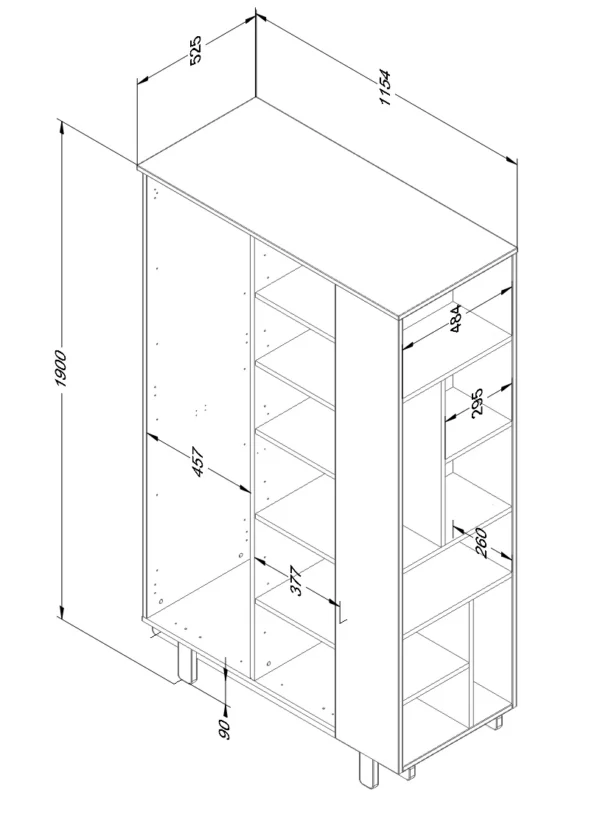 525
1154
1900
484
295
457
260
377
90